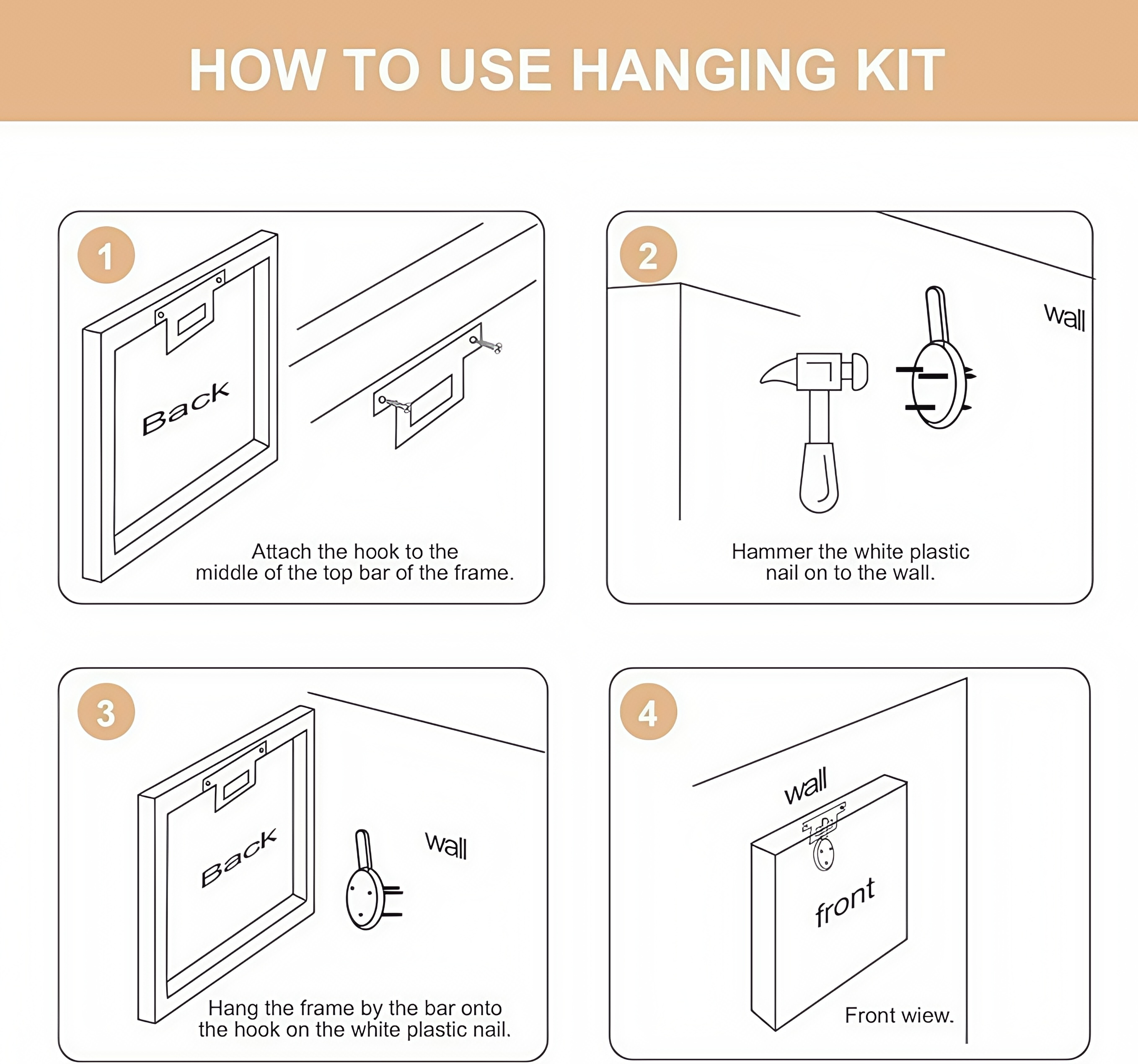 HOW TO USE HANGING KIT

1

Back

Attach the hook to the middle of the top bar of the frame.

2

Wall

Hammer the white plastic nail on to the wall.

3

Back

Wall

Hang the frame by the bar onto the hook on the white plastic nail.

4

wall

front

Front wiew.